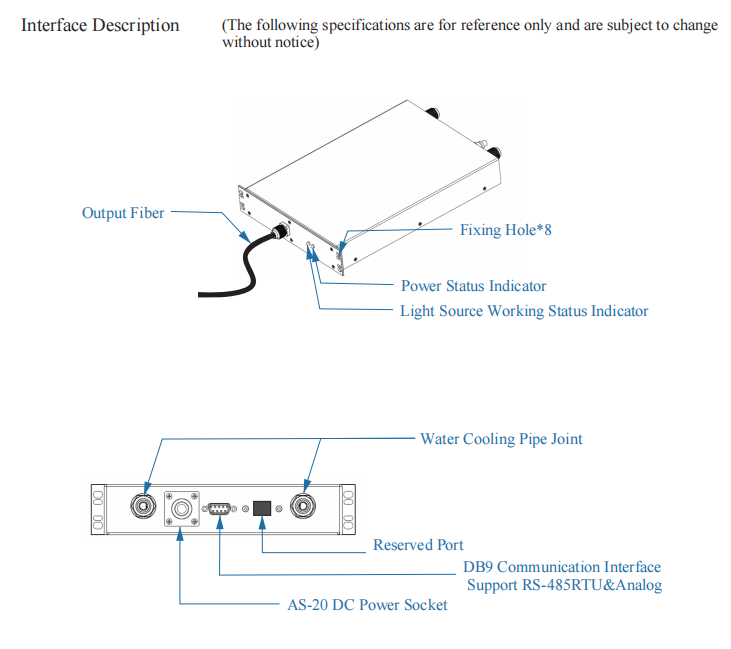 Interface Description

(The following specifications are for reference only and are subject to change without notice)

Output Fiber

Fixing Hole*8

Power Status Indicator

Light Source Working Status Indicator

Water Cooling Pipe Joint

Reserved Port

DB9 Communication Interface
Support RS-485RTU&Analog

AS-20 DC Power Socket