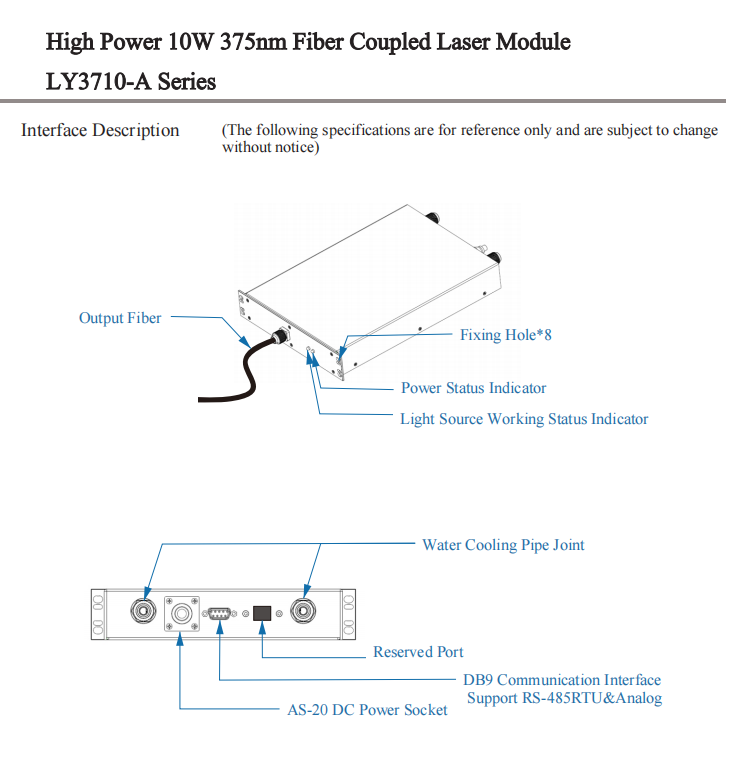 High Power 10W 375nm Fiber Coupled Laser Module

LY3710-A Series

Interface Description

(The following specifications are for reference only and are subject to change without notice)

Output Fiber

Fixing Hole*8

Power Status Indicator

Light Source Working Status Indicator

Water Cooling Pipe Joint

Reserved Port

DB9 Communication Interface Support RS-485RTU&Analog

AS-20 DC Power Socket