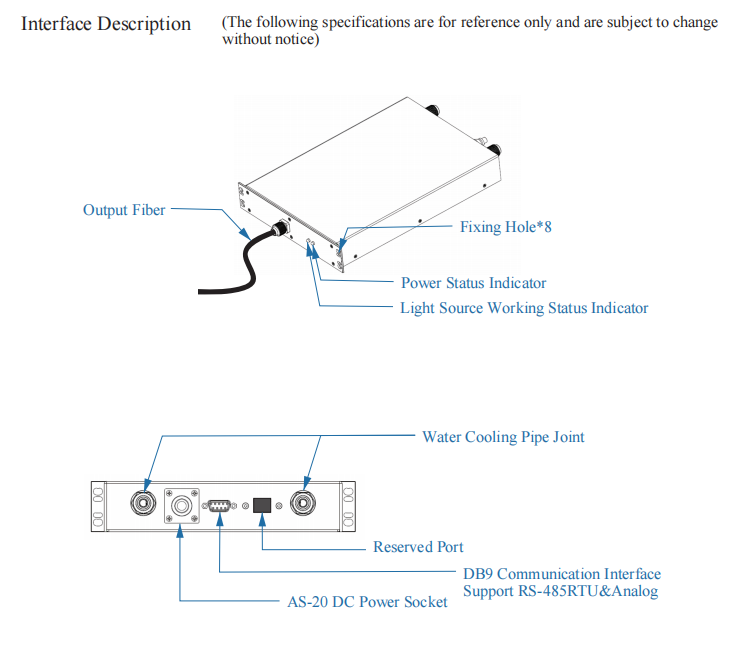 Interface Description (The following specifications are for reference only and are subject to change without notice)

Output Fiber

Fixing Hole*8

Power Status Indicator

Light Source Working Status Indicator

Water Cooling Pipe Joint

Reserved Port

DB9 Communication Interface
Support RS-485RTU&Analog

AS-20 DC Power Socket